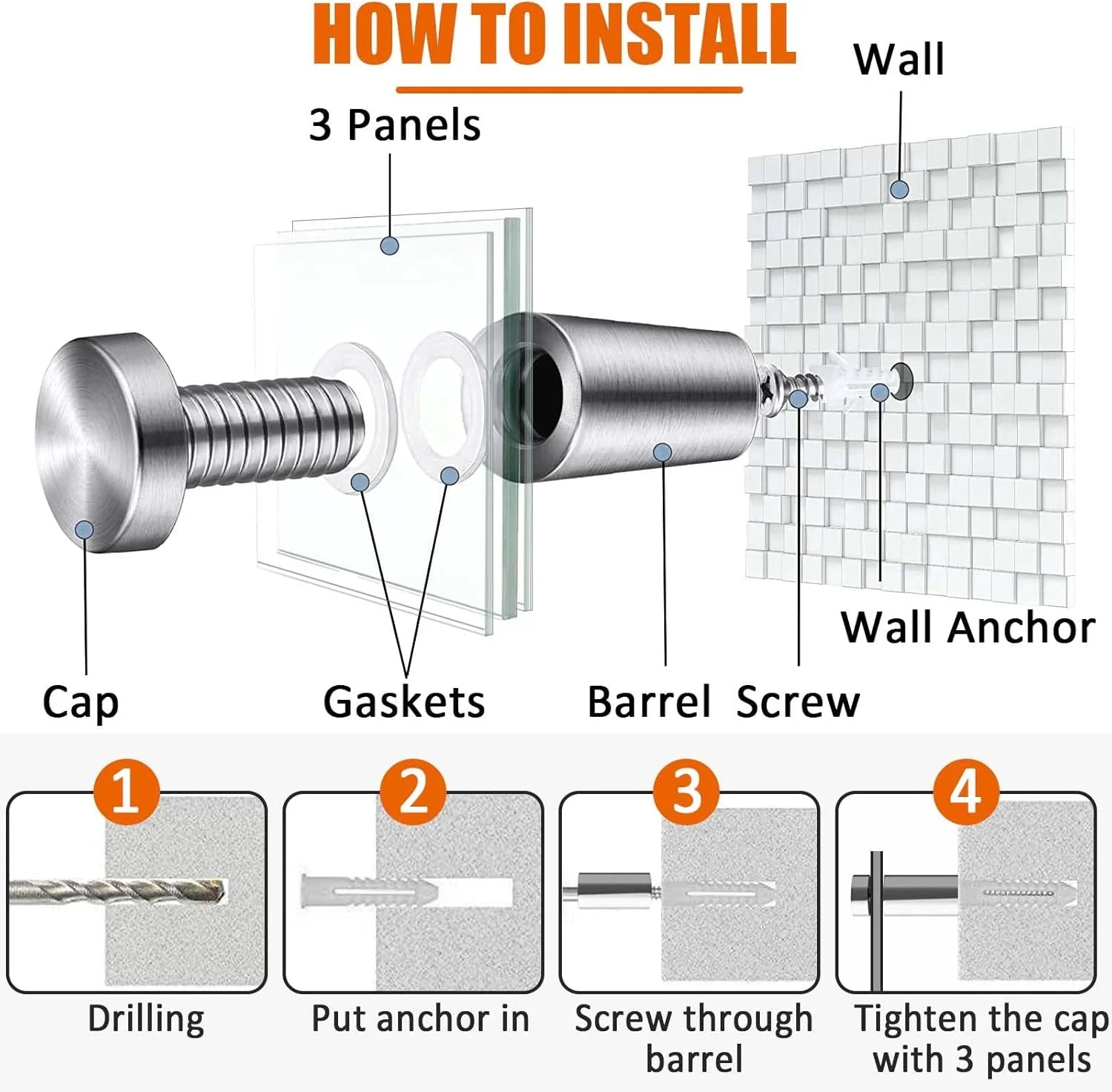 HOW TO INSTALL

Wall

3 Panels

Wall Anchor

Cap

Gaskets

Barrel

Screw

1

Drilling

2

Put anchor in

3

Screw through barrel

4

Tighten the cap with 3 panels